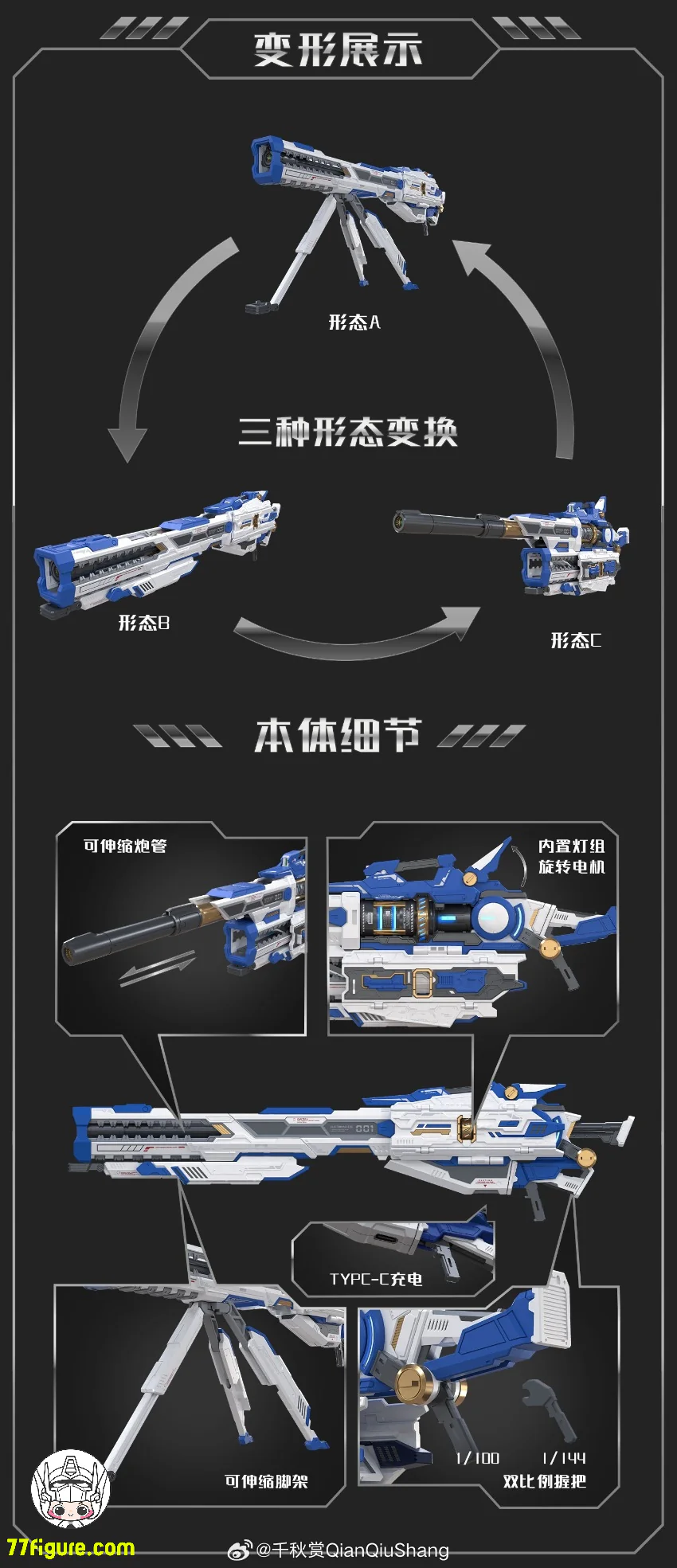 变形展示

形态A

三种形态变换

形态B

形态C

本体细节

可伸缩炮管

内置灯组
旋转电机

TYPC-C充电

可伸缩脚架

1/100 1/144
双比例握把

77figure.com

@千秋赏QianQiuShang